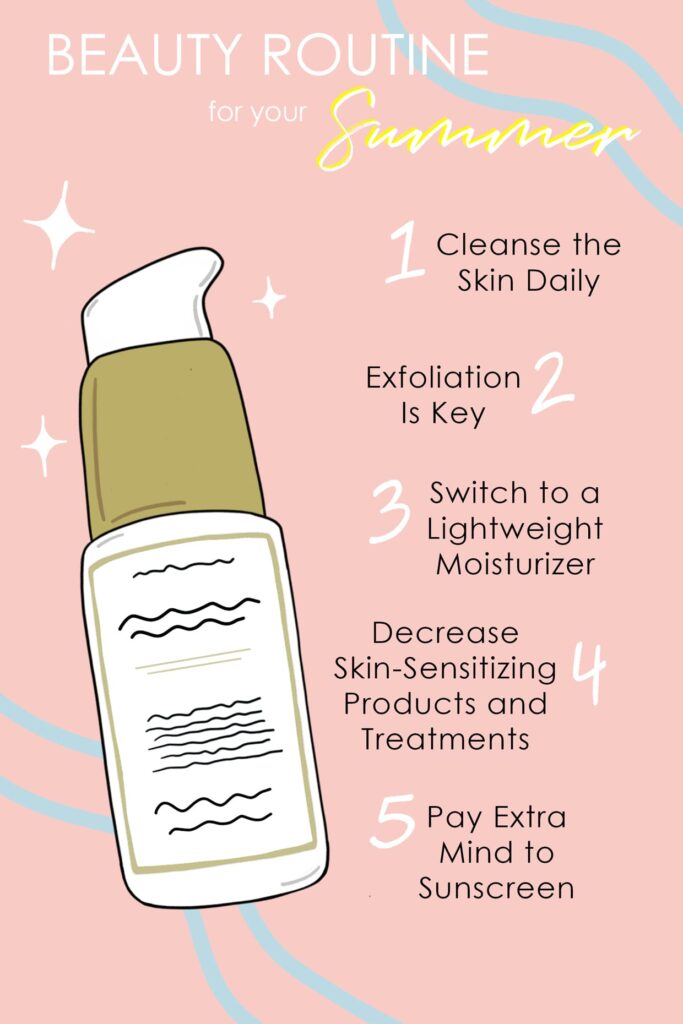 BEAUTY ROUTINE
for your Summer

1 Cleanse the Skin Daily

Exfoliation Is Key 2

3 Switch to a Lightweight Moisturizer

Decrease Skin-Sensitizing Products and Treatments 4

5 Pay Extra Mind to Sunscreen